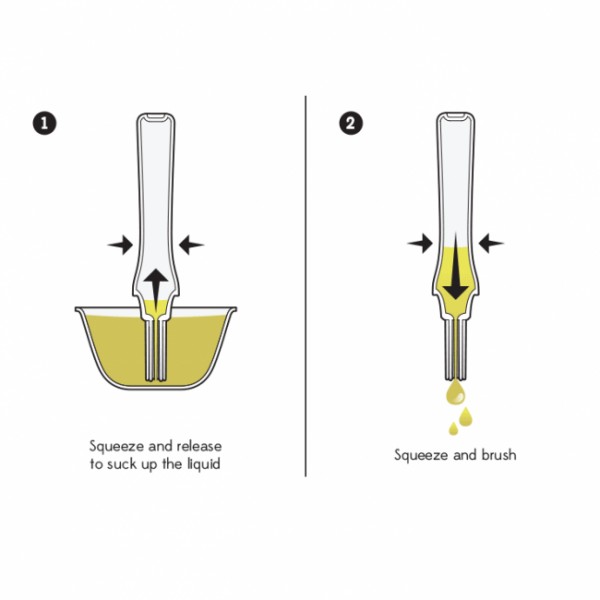 1

Squeeze and release to suck up the liquid

2

Squeeze and brush