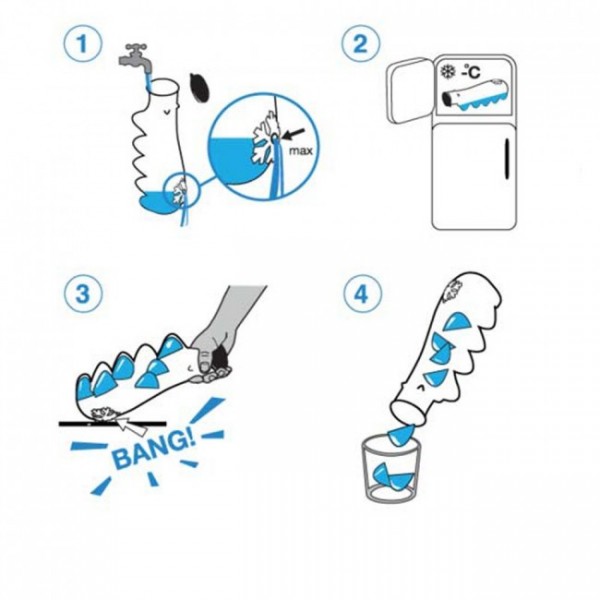 1

max

2

-°C

3

BANG!

4