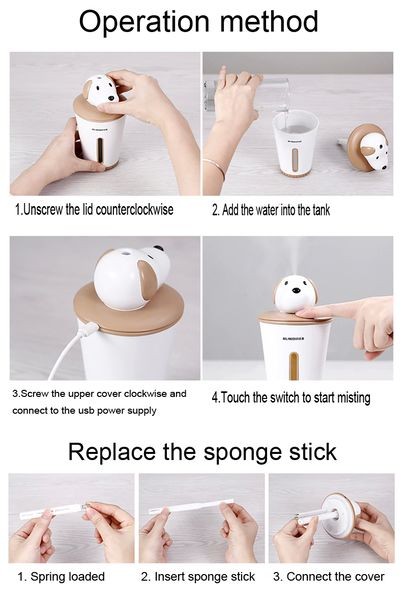 Operation method

1.Unscrew the lid counterclockwise

2. Add the water into the tank

3.Screw the upper cover clockwise and connect to the usb power supply

4.Touch the switch to start misting

Replace the sponge stick

1. Spring loaded

2. Insert sponge stick

3. Connect the cover