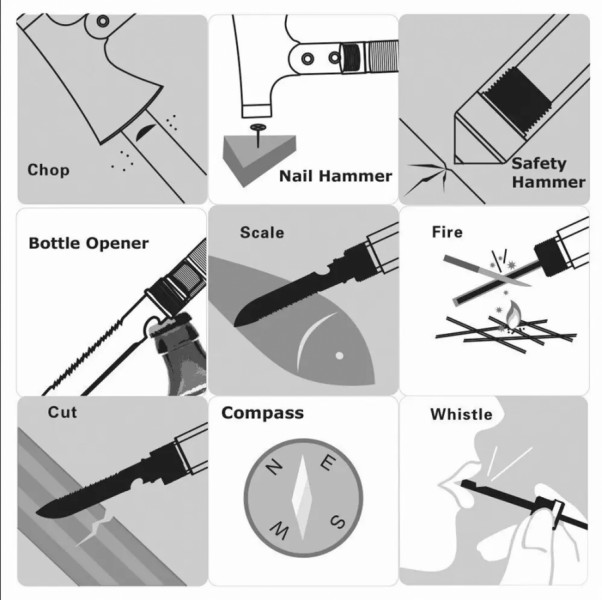 Chop

Nail Hammer

Safety Hammer

Bottle Opener

Scale

Fire

Cut

Compass

N E S W

Whistle