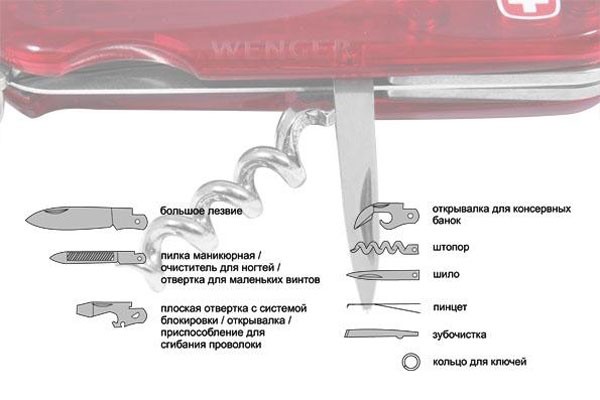 WENGER

большое лезвие

пилка маникюрная / очиститель для ногтей / отвертка для маленьких винтов

плоская отвертка с системой блокировки / открывалка / приспособление для сгибания проволоки

открывалка для консервных банок

штопор

шило

пинцет

зубочистка

кольцо для ключей