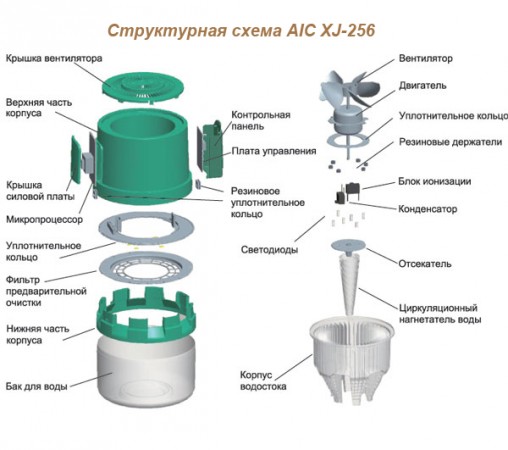 Структурная схема AIC XJ-256

Крышка вентилятора

Верхняя часть корпуса

Крышка силовой платы

Микропроцессор

Уплотнительное кольцо

Фильтр предварительной очистки

Нижняя часть корпуса

Бак для воды

Контрольная панель

Плата управления

Резиновое уплотнительное кольцо

Вентилятор

Двигатель

Уплотнительное кольцо

Резиновые держатели

Блок ионизации

Конденсатор

Светодиоды

Отсекатель

Циркуляционный нагнетатель воды

Корпус водостока