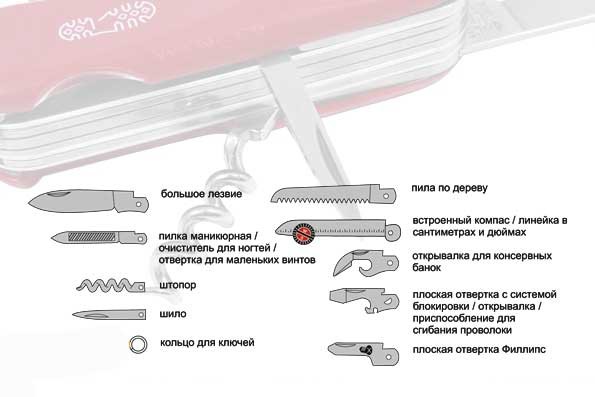 большое лезвие

пилка маникюрная / очиститель для ногтей / отвертка для маленьких винтов

штопор

шило

кольцо для ключей

пила по дереву

встроенный компас / линейка в сантиметрах и дюймах

открывалка для консервных банок

плоская отвертка с системой блокировки / открывалка / приспособление для сгибания проволоки

плоская отвертка Филлипс