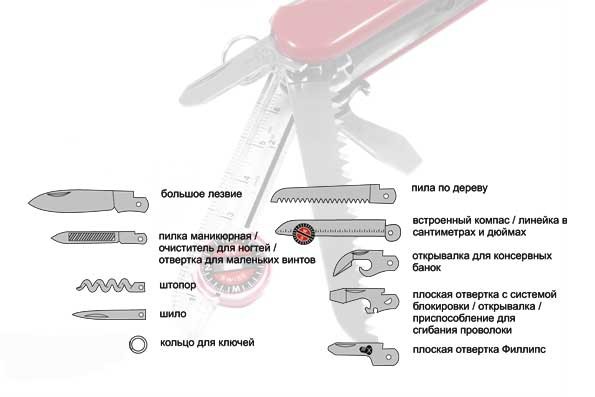 большое лезвие

пилка маникюрная / очиститель для ногтей / отвертка для маленьких винтов

штопор

шило

кольцо для ключей

пила по дереву

встроенный компас / линейка в сантиметрах и дюймах

открывалка для консервных банок

плоская отвертка с системой блокировки / открывалка / приспособление для сгибания проволоки

плоская отвертка Филлипс